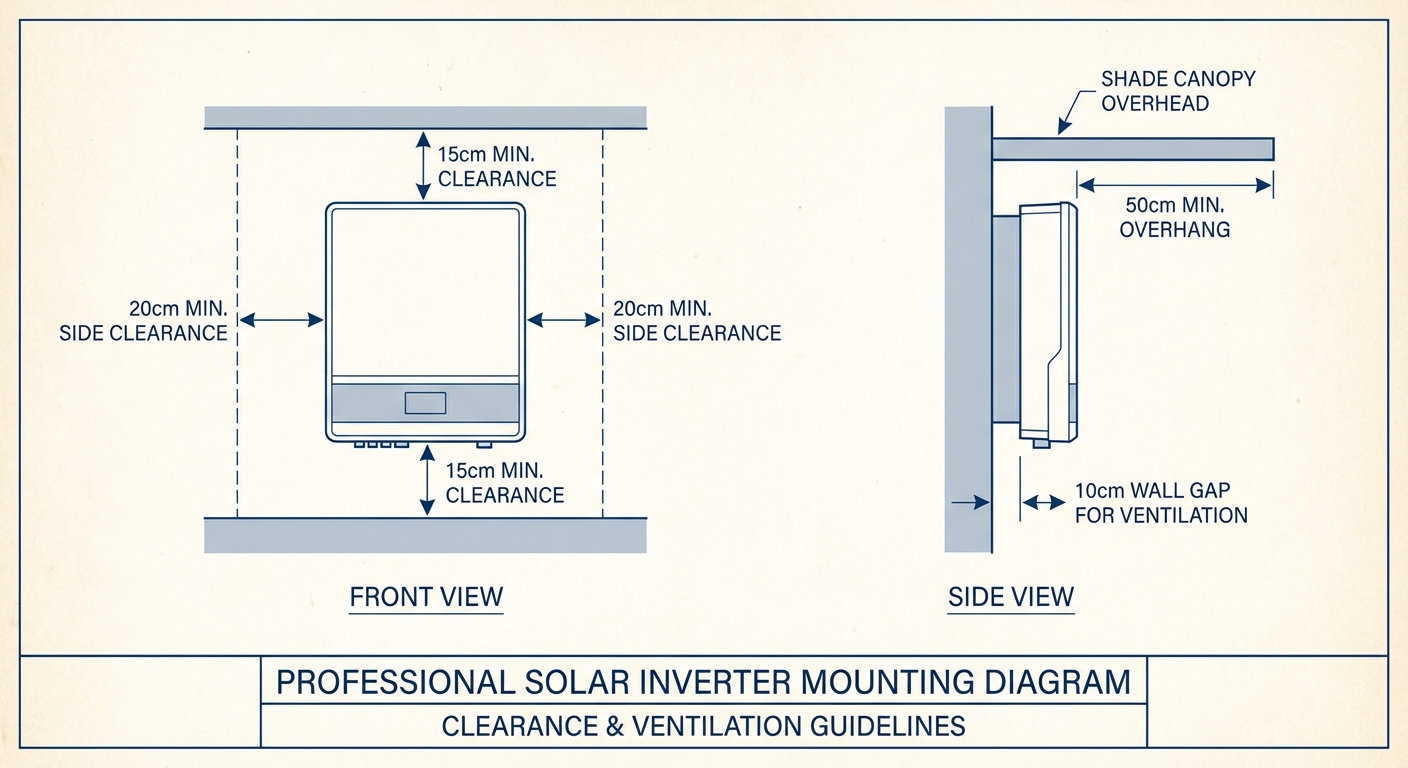 15cm MIN.
CLEARANCE

20cm MIN.
SIDE CLEARANCE

20cm MIN.
SIDE CLEARANCE

15cm MIN.
CLEARANCE

FRONT VIEW

SHADE CANOPY
OVERHEAD

50cm MIN.
OVERHANG

10cm WALL GAP
FOR VENTILATION

SIDE VIEW

PROFESSIONAL SOLAR INVERTER MOUNTING DIAGRAM

CLEARANCE & VENTILATION GUIDELINES